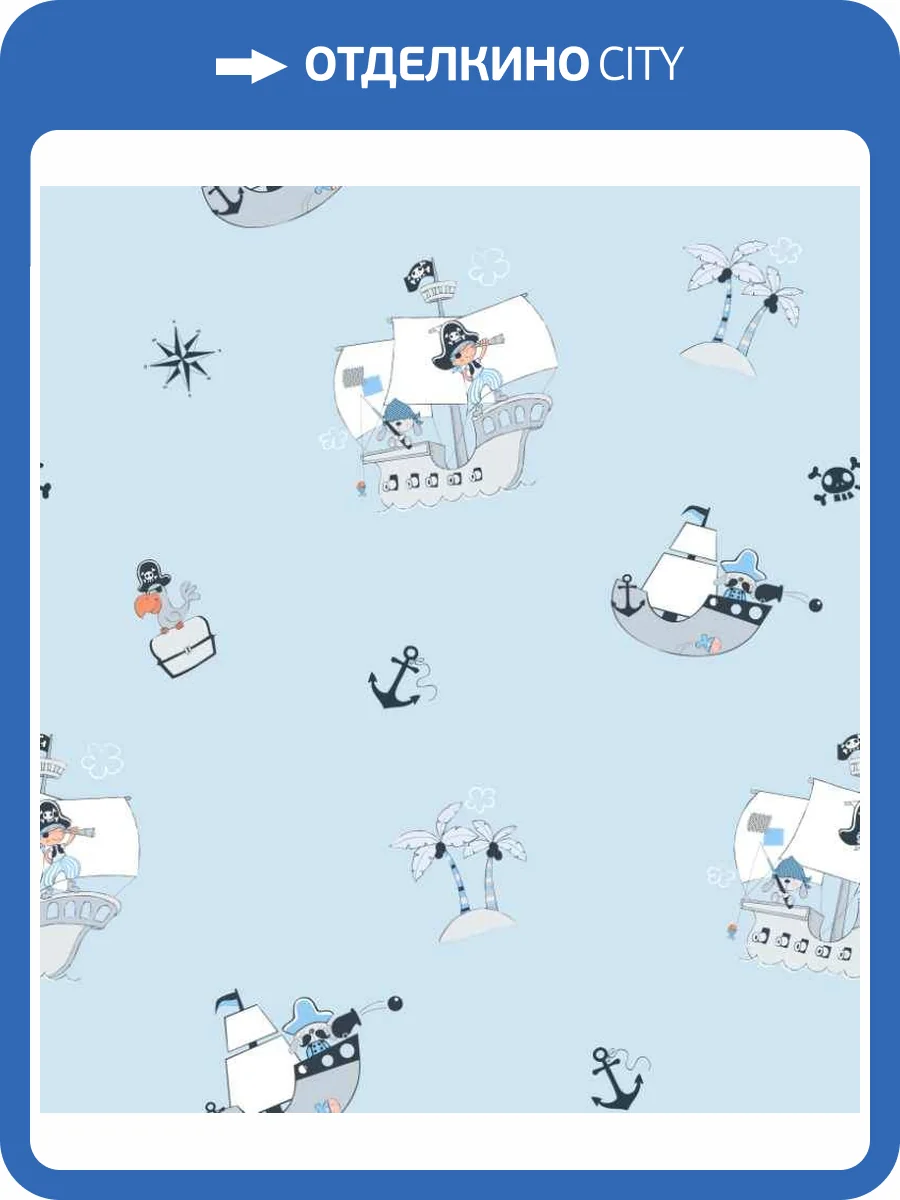 ОТДЕЛКИНО CITY