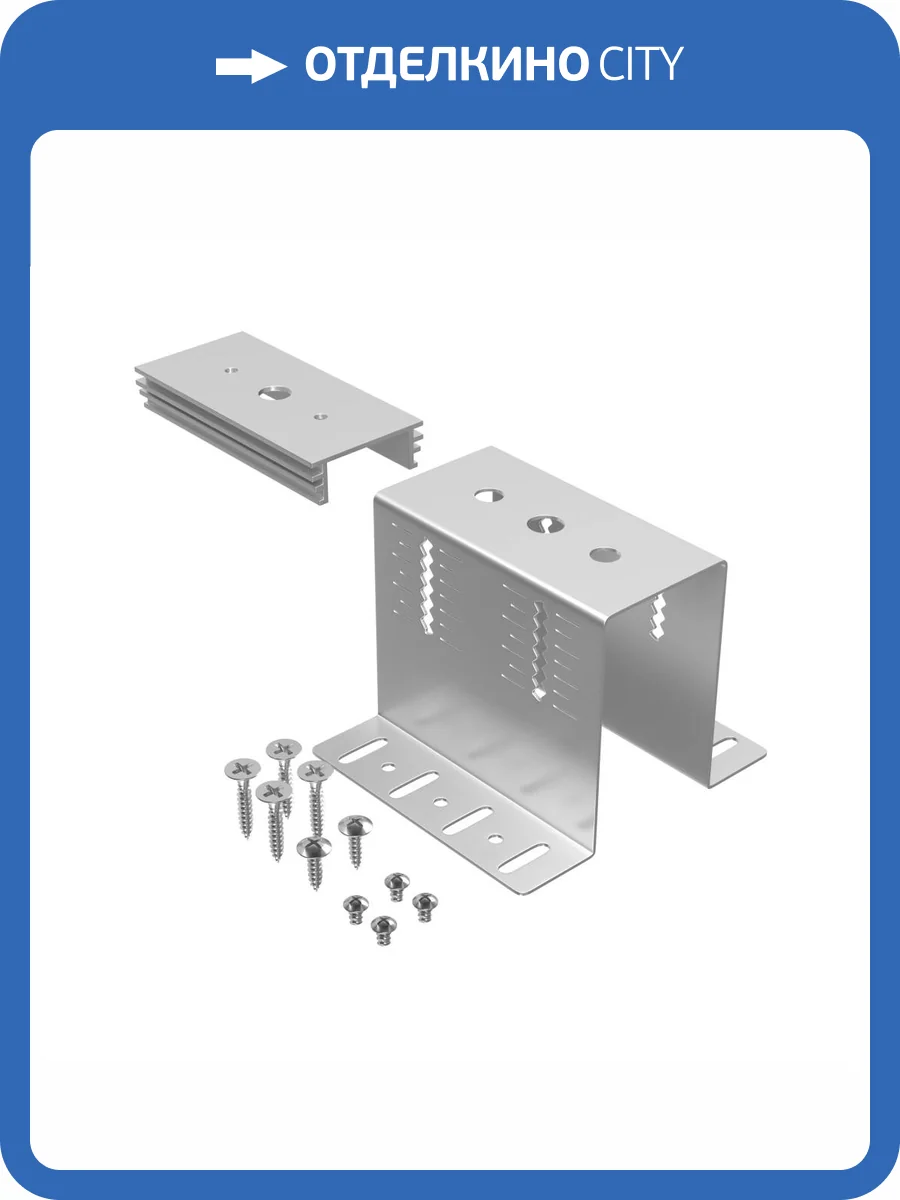 ОТДЕЛКИНО CITY