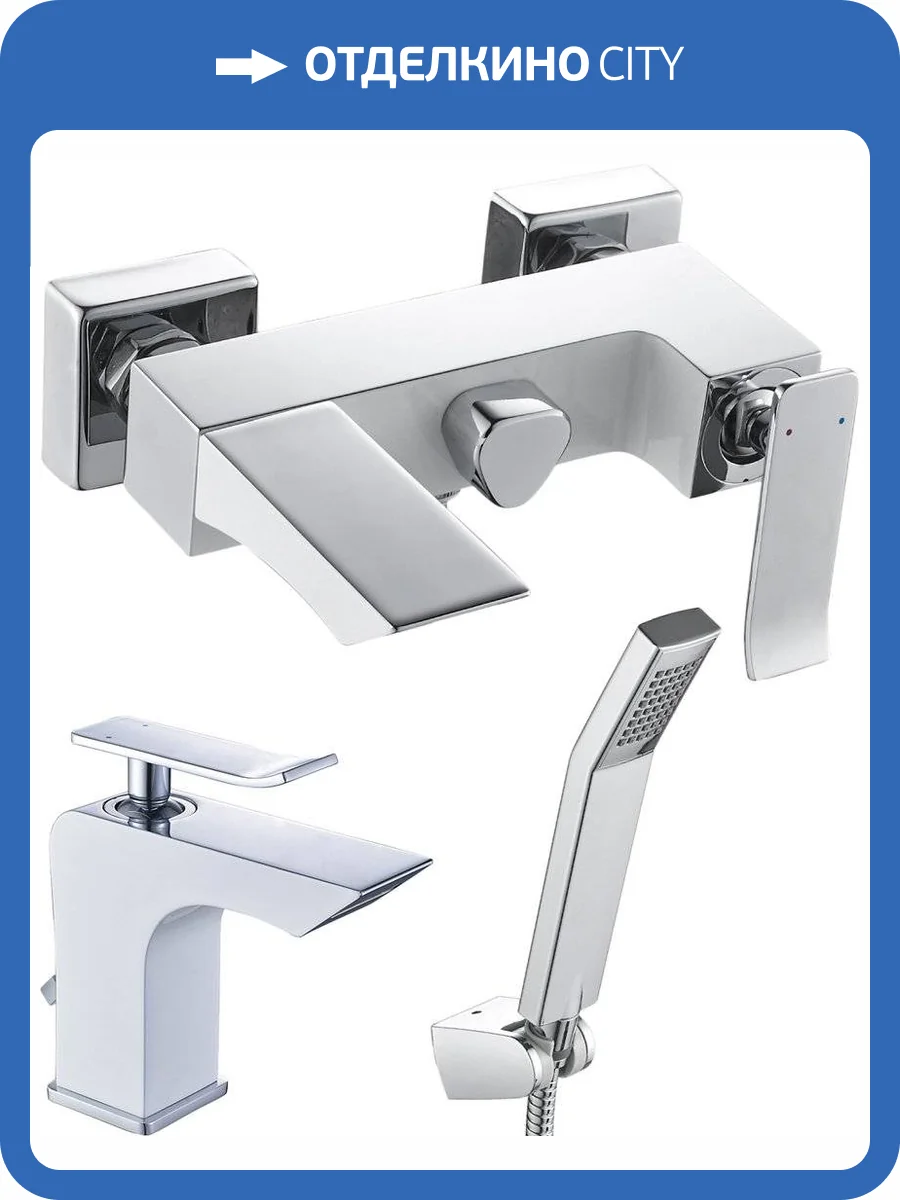 ОТДЕЛКИНО CITY