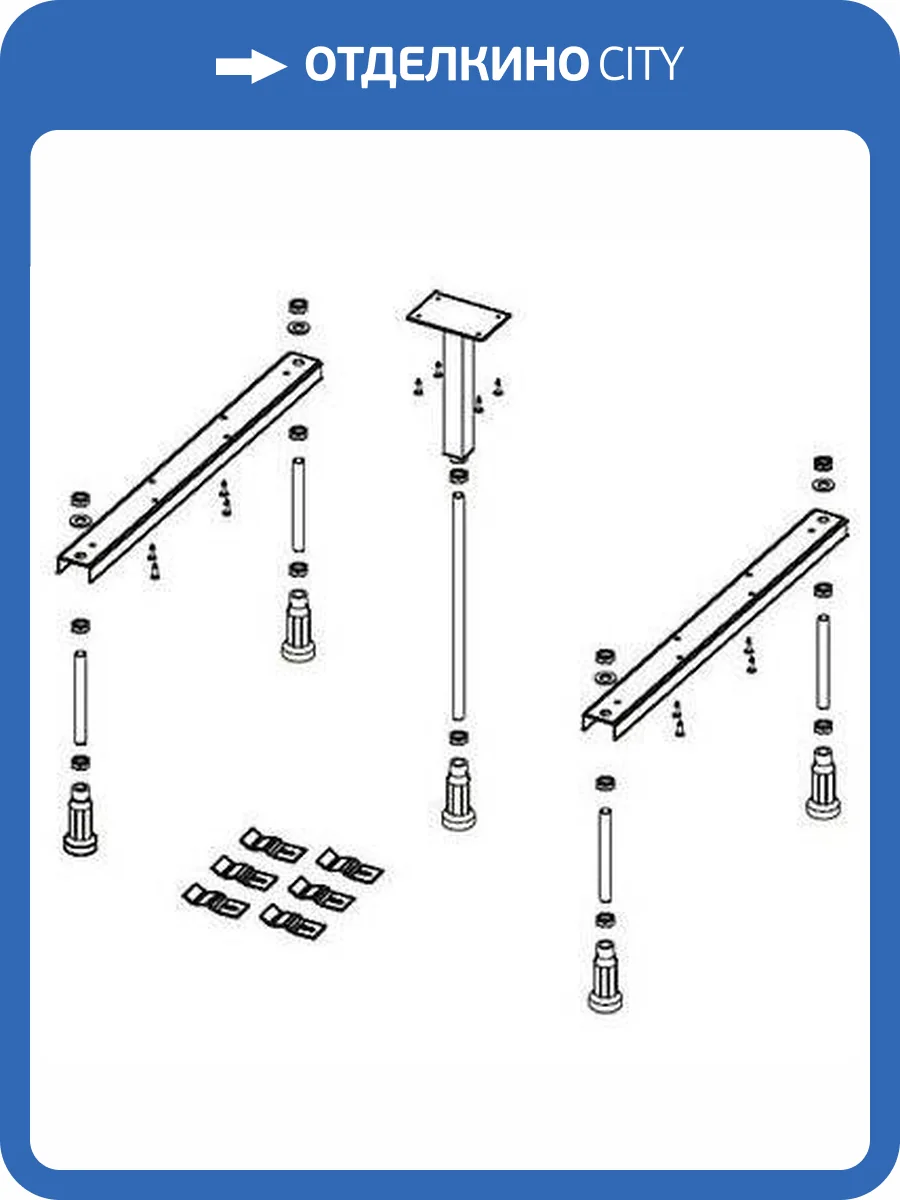 ОТДЕЛКИНО CITY