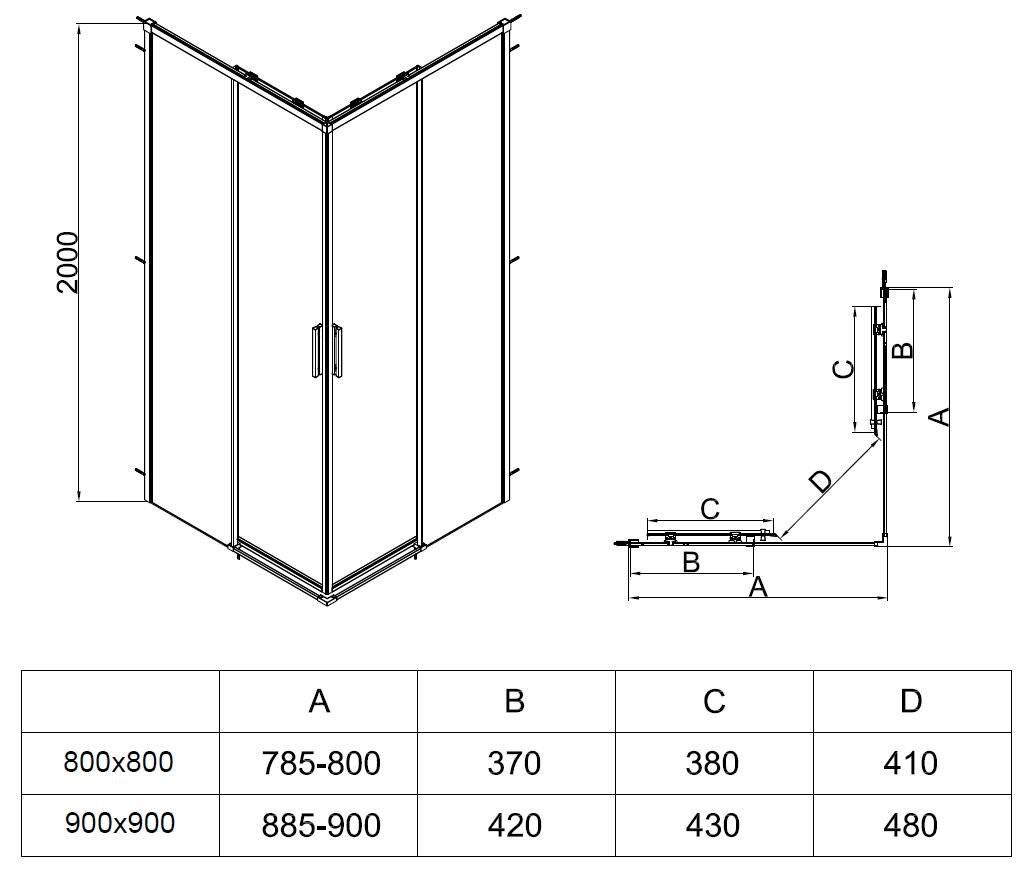 2000

C
B
A
D
C
B
A

|  | A | B | C | D |
|---|---|---|---|---|
| 800x800 | 785-800 | 370 | 380 | 410 |
| 900x900 | 885-900 | 420 | 430 | 480 |