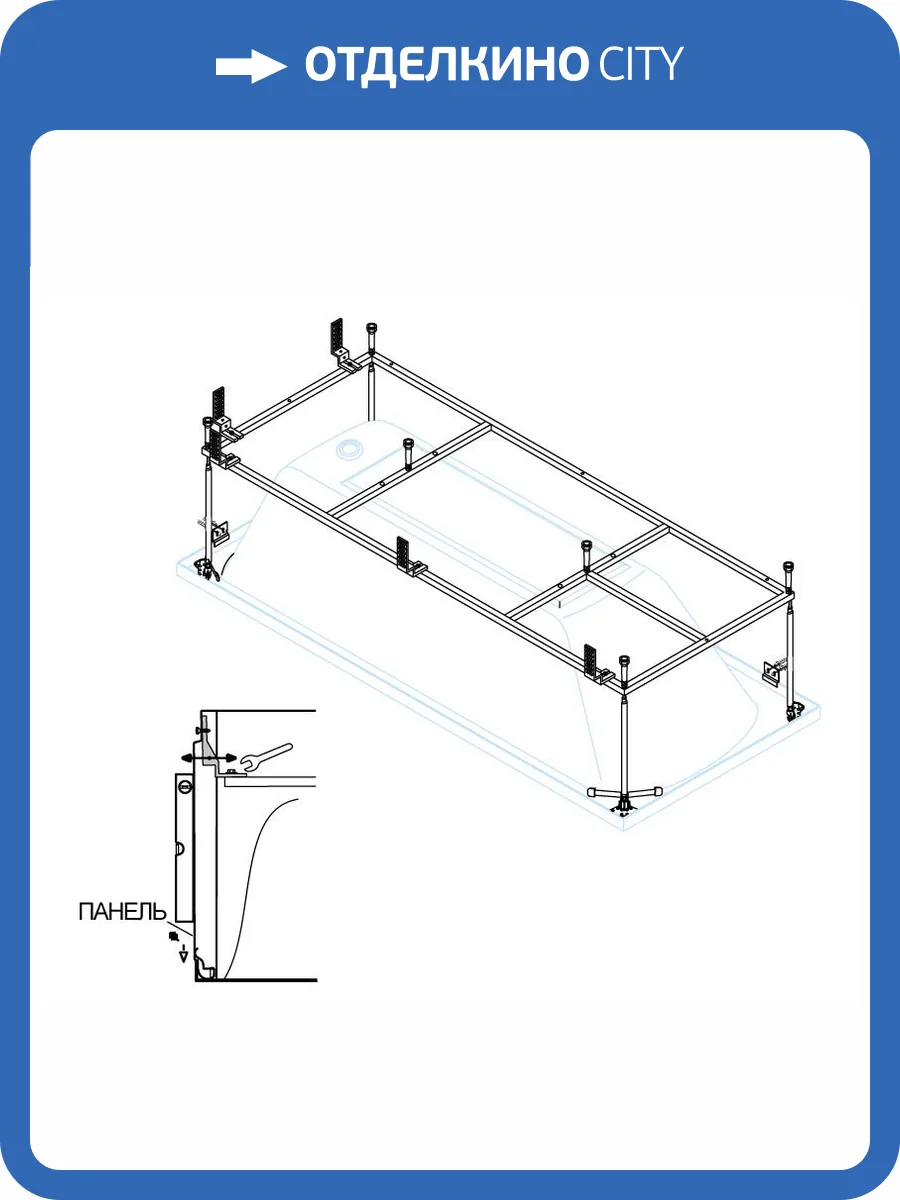 ОТДЕЛКИНО CITY

ПАНЕЛЬ