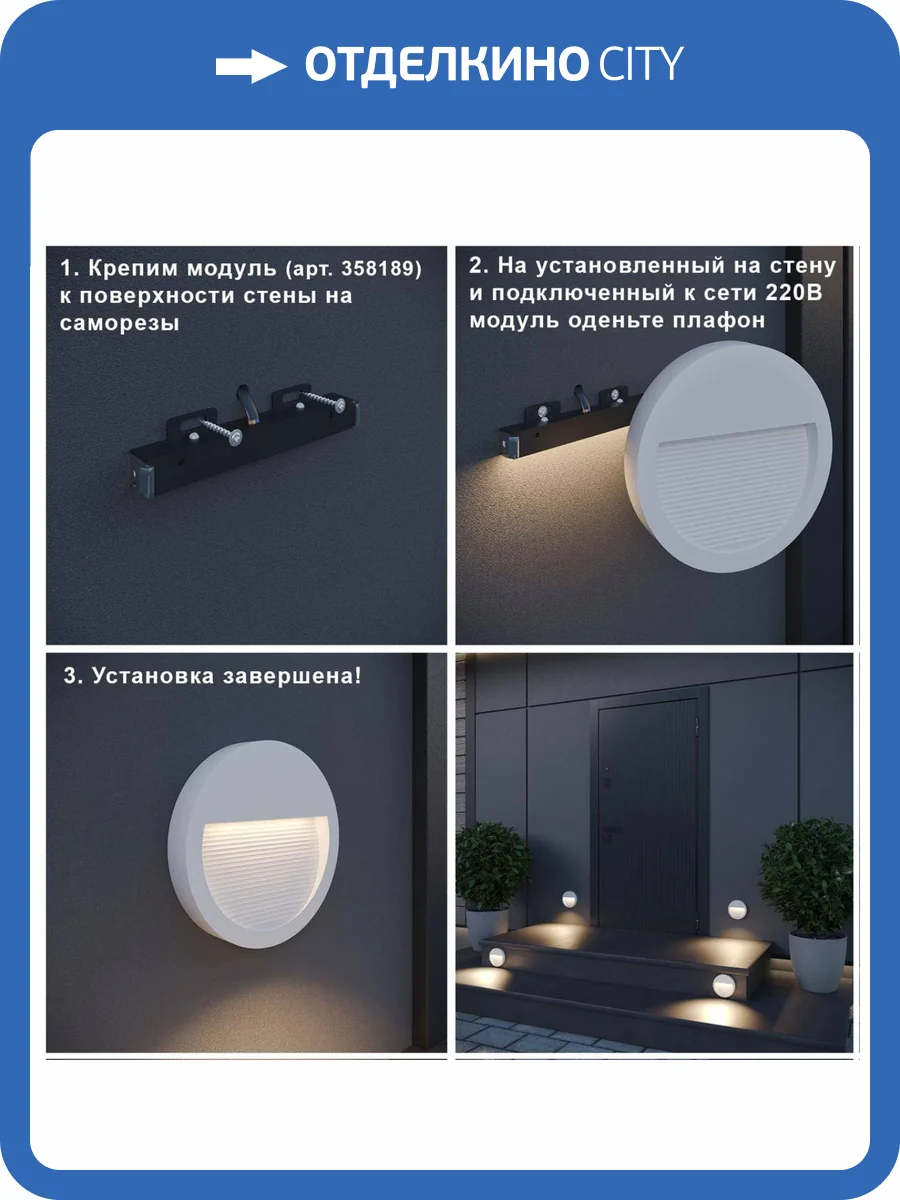 ОТДЕЛКИНО CITY

1. Крепим модуль (арт. 358189) к поверхности стены на саморезы

2. На установленный на стену и подключенный к сети 220В модуль оденьте плафон

3. Установка завершена!