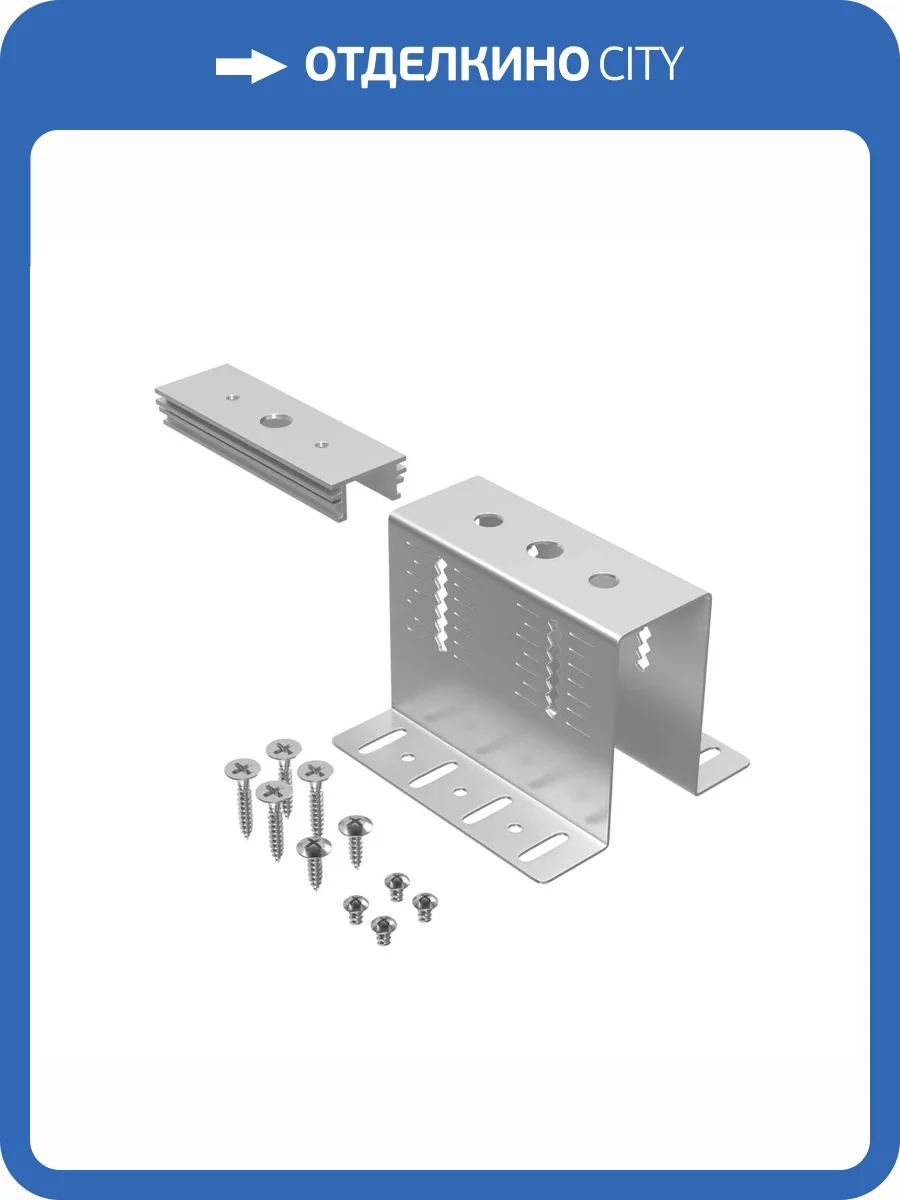 ОТДЕЛКИНО CITY