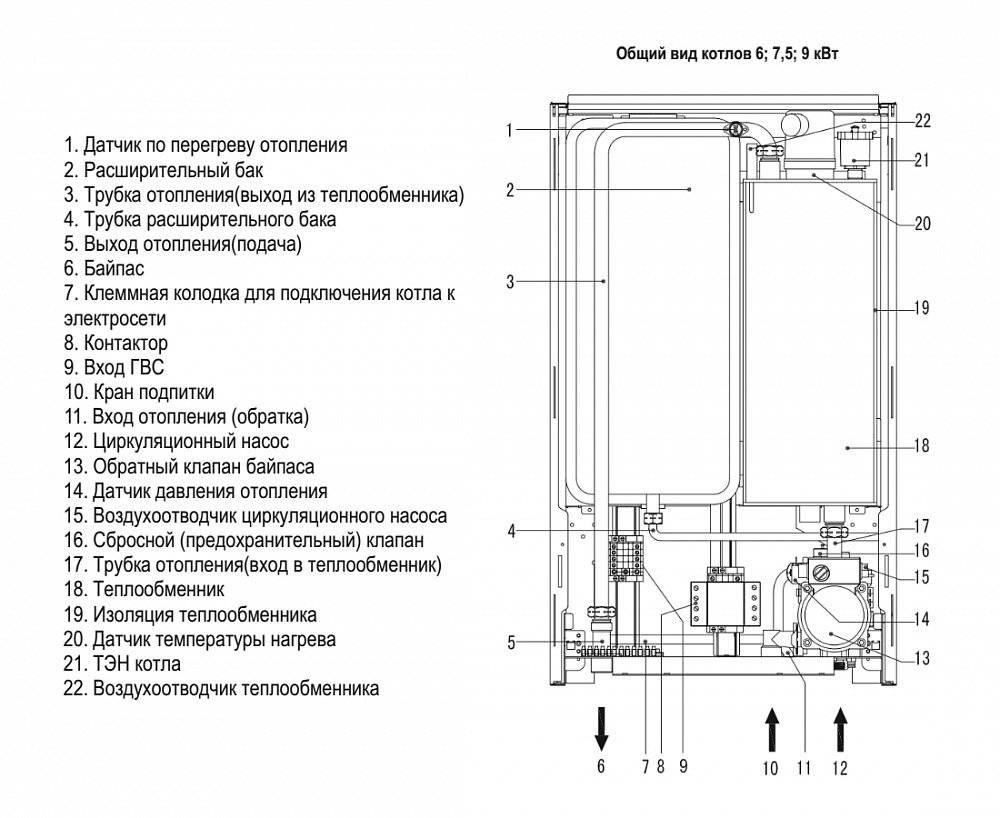 Общий вид котлов 6; 7,5; 9 кВт

1. Датчик по перегреву отопления
2. Расширительный бак
3. Трубка отопления(выход из теплообменника)
4. Трубка расширительного бака
5. Выход отопления(подача)
6. Байпас
7. Клеммная колодка для подключения котла к электросети
8. Контактор
9. Вход ГВС
10. Кран подпитки
11. Вход отопления (обратка)
12. Циркуляционный насос
13. Обратный клапан байпаса
14. Датчик давления отопления
15. Воздухоотводчик циркуляционного насоса
16. Сбросной (предохранительный) клапан
17. Трубка отопления(вход в теплообменник)
18. Теплообменник
19. Изоляция теплообменника
20. Датчик температуры нагрева
21. ТЭН котла
22. Воздухоотводчик теплообменника

1
2
3
4
5
22
21
20
19
18
17
16
15
14
13
6
7
8
9
10
11
12