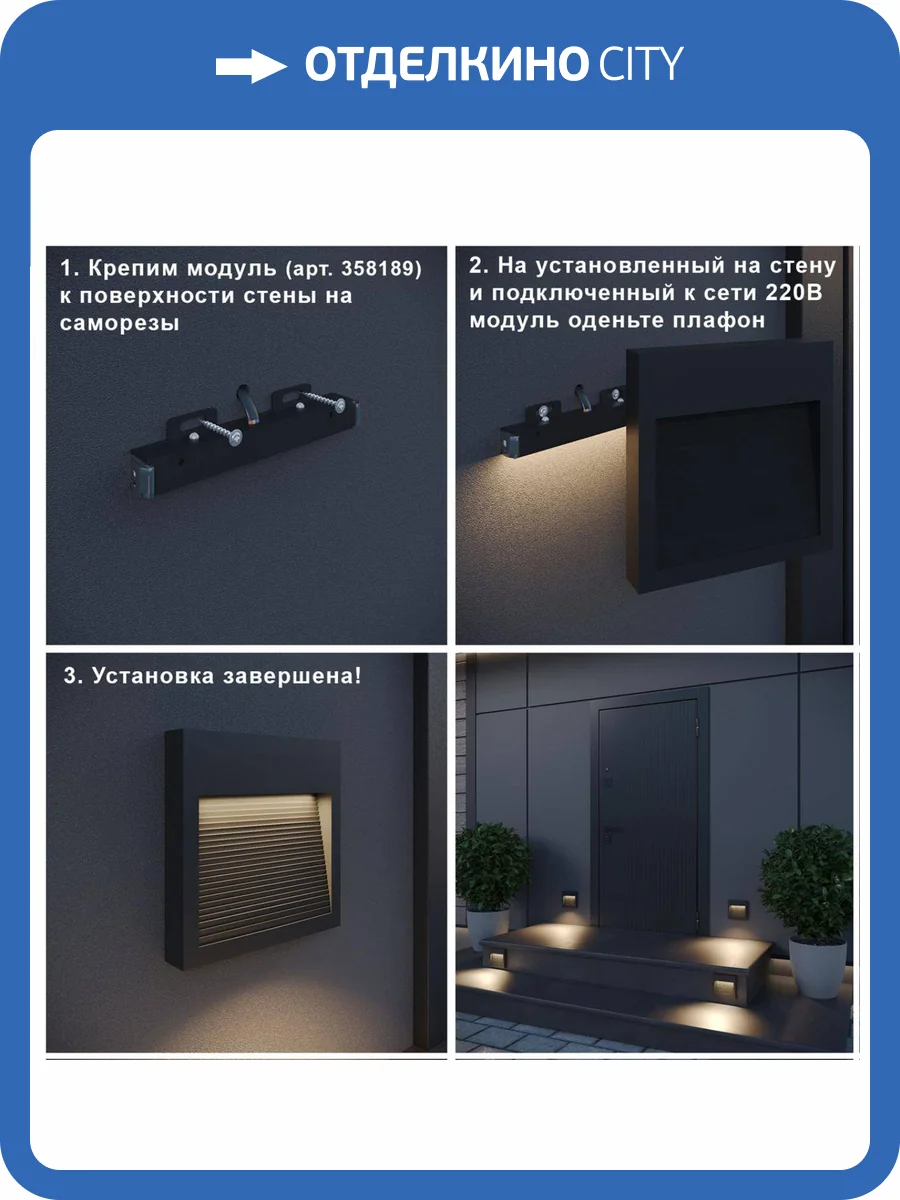 ОТДЕЛКИНО CITY

1. Крепим модуль (арт. 358189) к поверхности стены на саморезы

2. На установленный на стену и подключенный к сети 220В модуль оденьте плафон

3. Установка завершена!