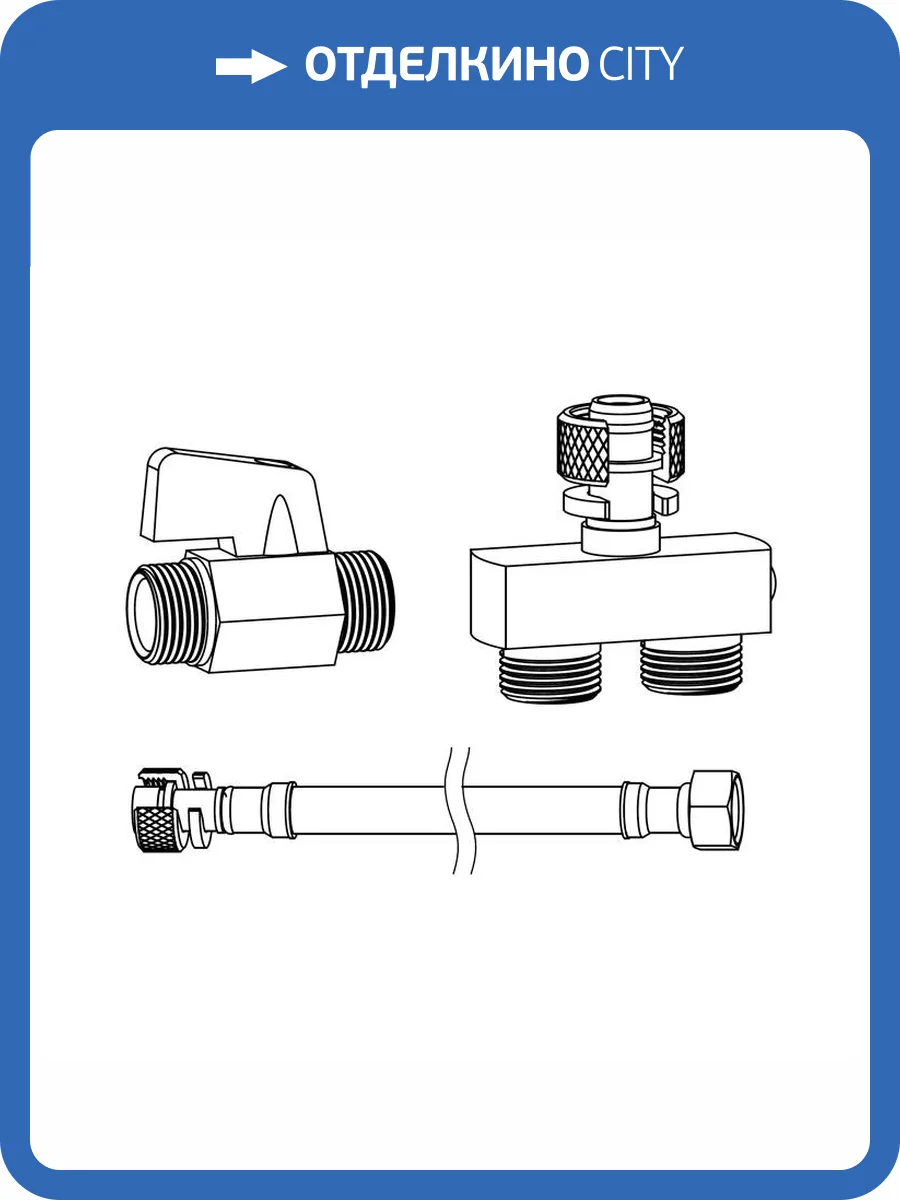 ОТДЕЛКИНО CITY